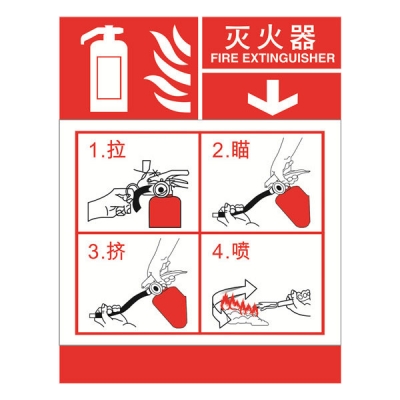 灭火器
FIRE EXTINGUISHER

1.拉

2.瞄

3.挤

4.喷